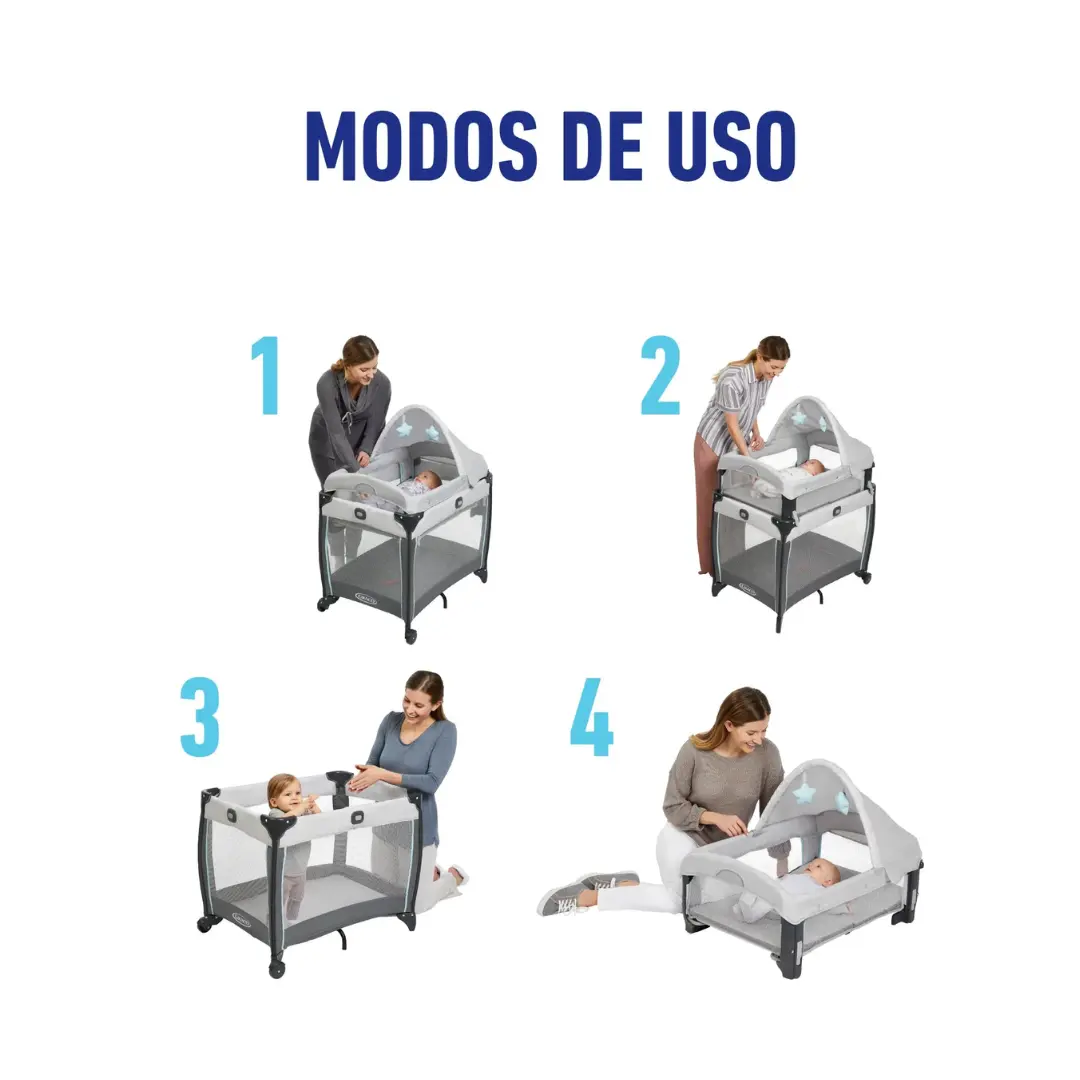 MODOS DE USO

1

2

3

4